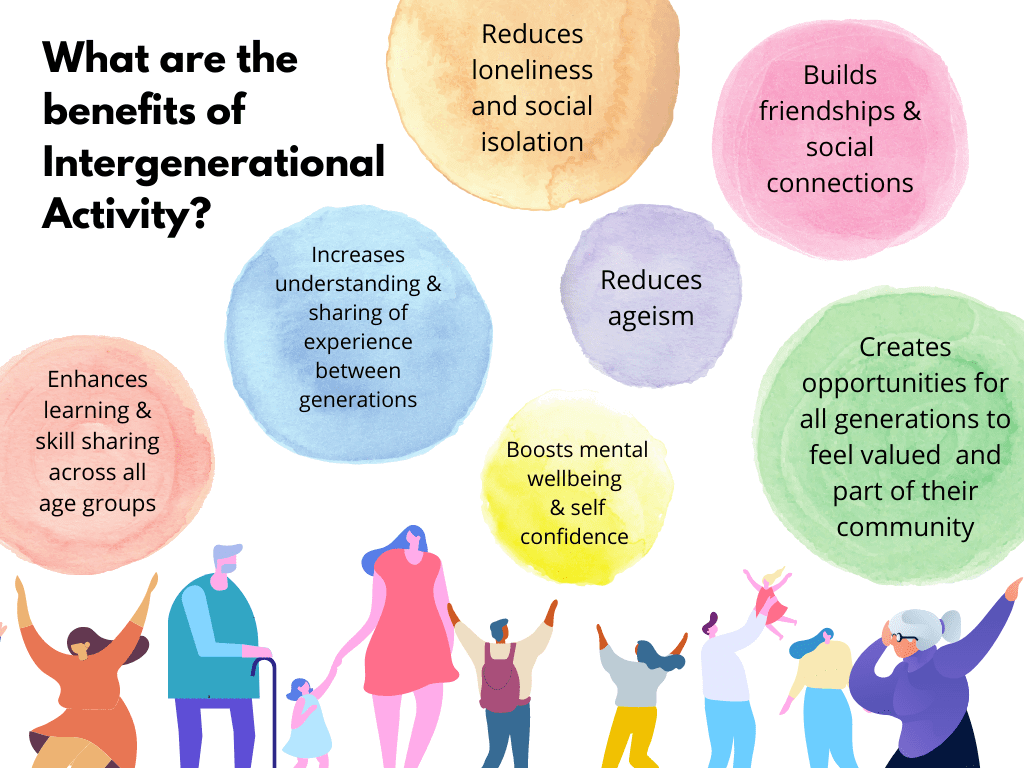 What are the benefits of Intergenerational Activity?

Reduces loneliness and social isolation

Builds friendships & social connections

Increases understanding & sharing of experience between generations

Reduces ageism

Enhances learning & skill sharing across all age groups

Boosts mental wellbeing & self confidence

Creates opportunities for all generations to feel valued and part of their community